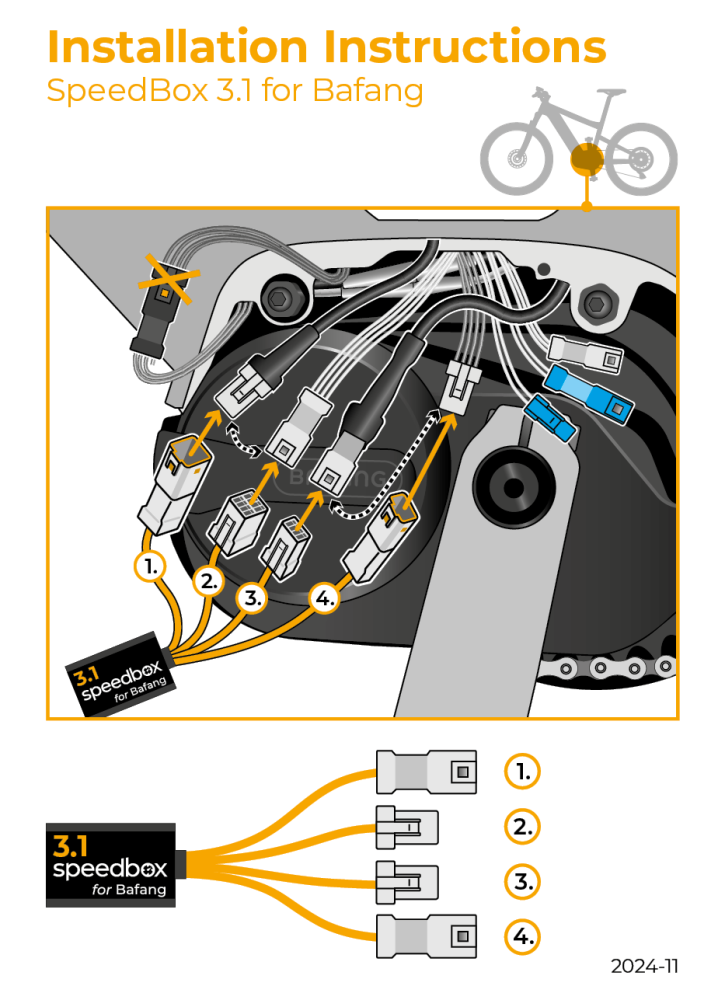 Installation Instructions
SpeedBox 3.1 for Bafang

Bafang

1.
2.
3.
4.

3.1 speedbox for Bafang

3.1 speedbox for Bafang

1.
2.
3.
4.

2024-11