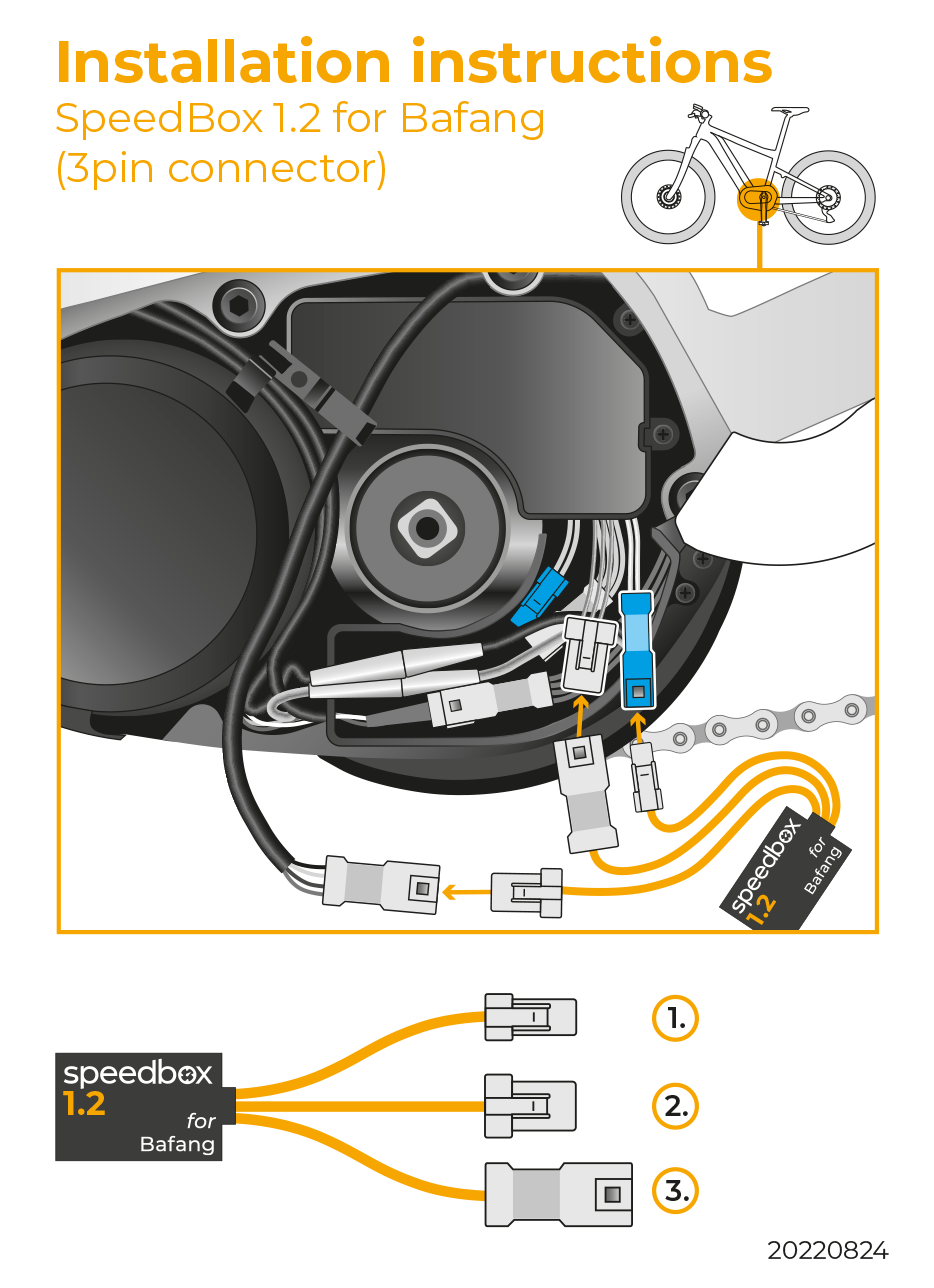 Installation instructions
SpeedBox 1.2 for Bafang
(3pin connector)

speedbox
1.2
for
Bafang

speedbox
1.2
for
Bafang

1.
2.
3.

20220824