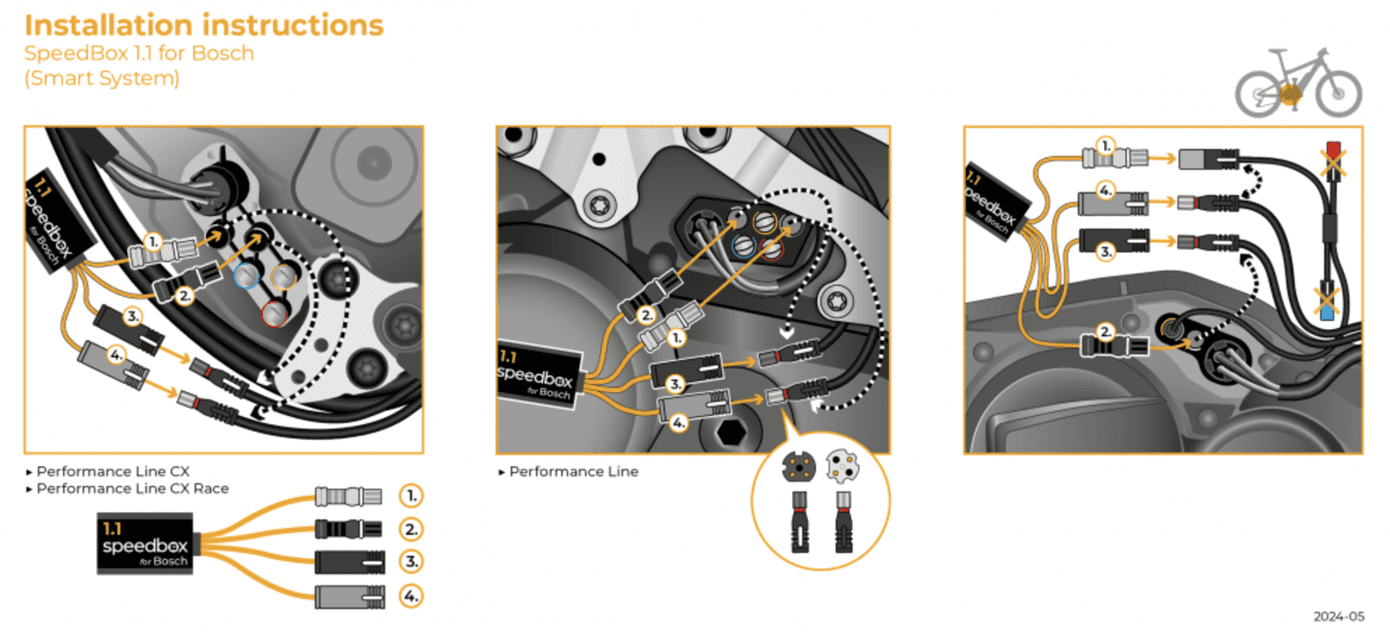 Installation instructions
SpeedBox 1.1 for Bosch
(Smart System)

1.1
speedbox
for Bosch

1.
2.
3.
4.

▸ Performance Line CX
▸ Performance Line CX Race

1.1
speedbox
for Bosch

1.
2.
3.
4.

1.1
speedbox
for Bosch

2.
1.
3.
4.

▸ Performance Line

1.1
speedbox
for Bosch

1.
4.
3.
2.

2024-05