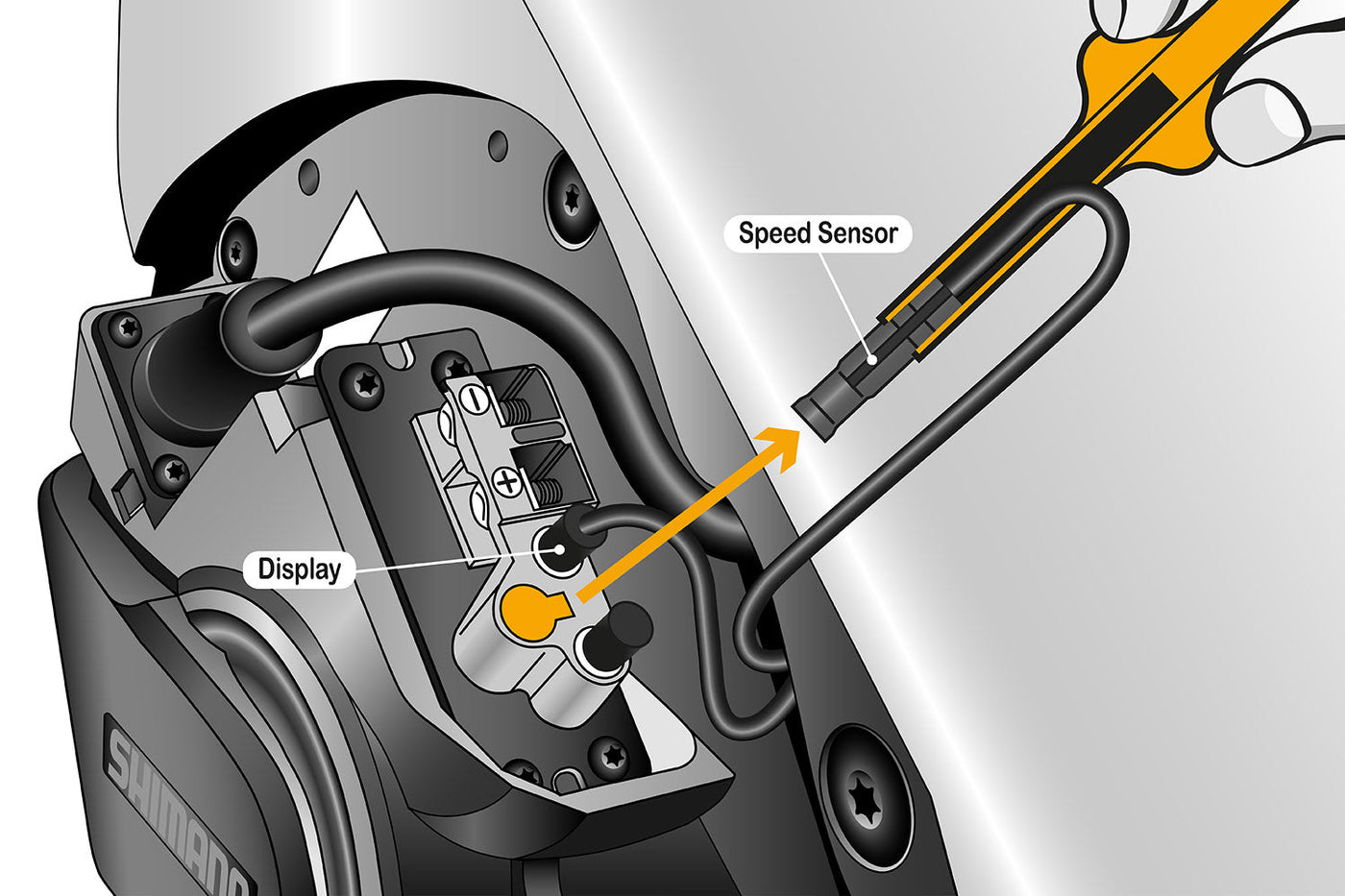 Speed Sensor

Display

SHIMANO