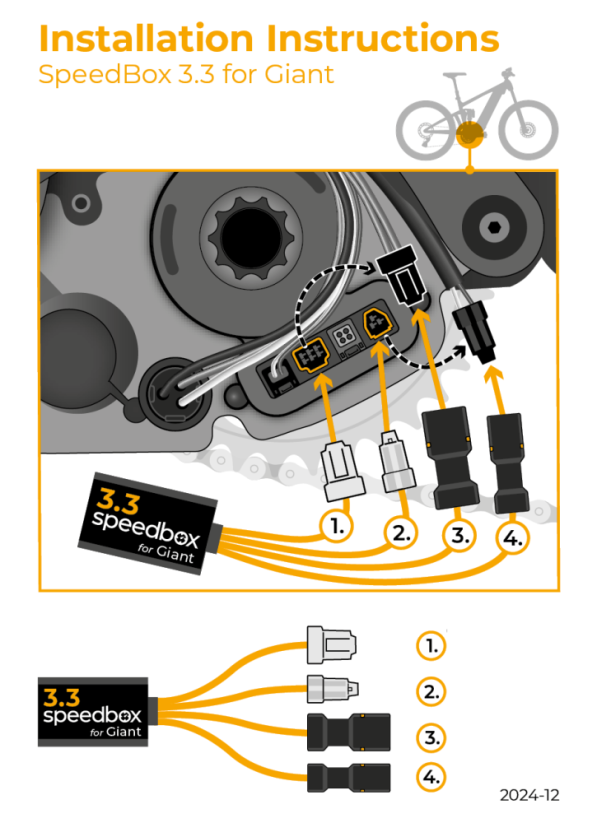 Installation Instructions
SpeedBox 3.3 for Giant

3.3
speedbox
for Giant

1.
2.
3.
4.

3.3
speedbox
for Giant

1.
2.
3.
4.

2024-12