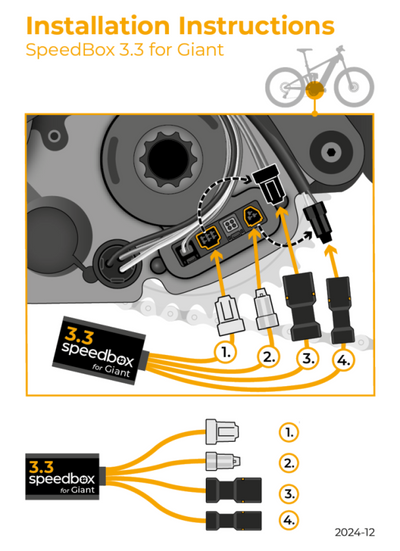 Installation Instructions
SpeedBox 3.3 for Giant

3.3
speedbox
for Giant

1.
2.
3.
4.

3.3
speedbox
for Giant

1.
2.
3.
4.

2024-12